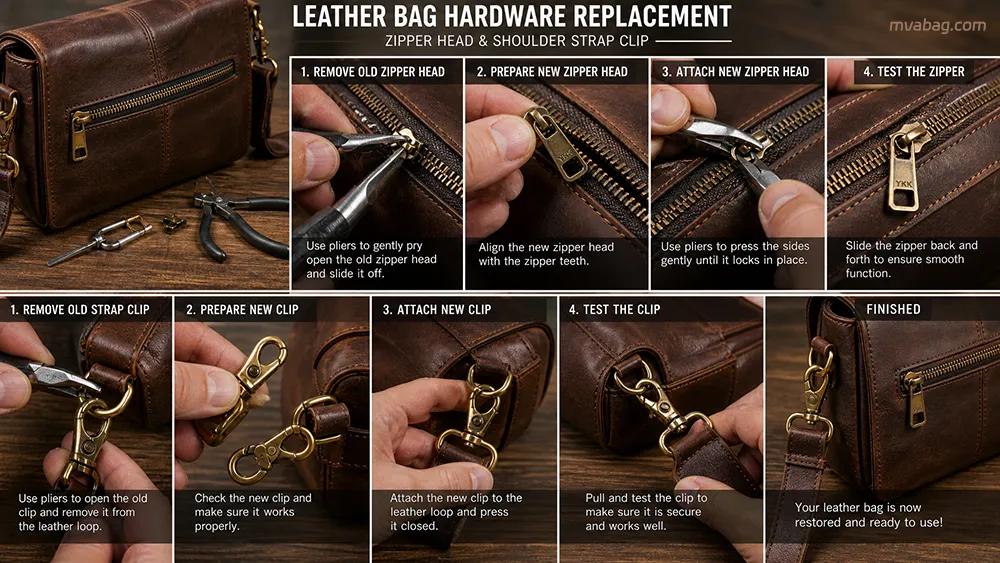 LEATHER BAG HARDWARE REPLACEMENT

ZIPPER HEAD & SHOULDER STRAP CLIP

mvabag.com

1. REMOVE OLD ZIPPER HEAD

Use pliers to gently pry open the old zipper head and slide it off.

2. PREPARE NEW ZIPPER HEAD

Align the new zipper head with the zipper teeth.

3. ATTACH NEW ZIPPER HEAD

Use pliers to press the sides gently until it locks in place.

4. TEST THE ZIPPER

YKK

Slide the zipper back and forth to ensure smooth function.

1. REMOVE OLD STRAP CLIP

Use pliers to open the old clip and remove it from the leather loop.

2. PREPARE NEW CLIP

Check the new clip and make sure it works properly.

3. ATTACH NEW CLIP

Attach the new clip to the leather loop and press it closed.

4. TEST THE CLIP

Pull and test the clip to make sure it is secure and works well.

FINISHED

Your leather bag is now restored and ready to use!